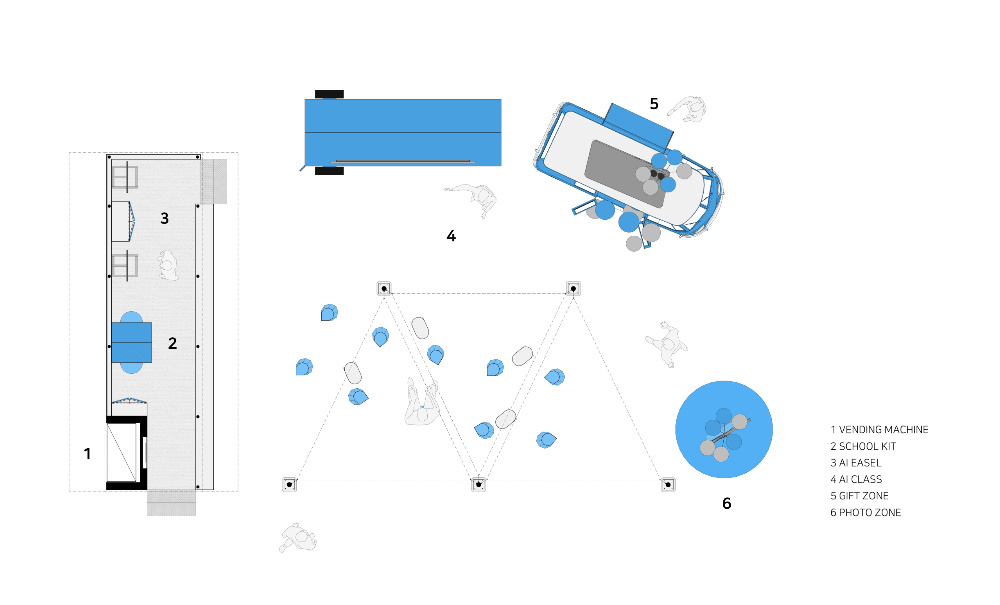 5

3

4

2

1

6

1 VENDING MACHINE
2 SCHOOL KIT
3 AI EASEL
4 AI CLASS
5 GIFT ZONE
6 PHOTO ZONE