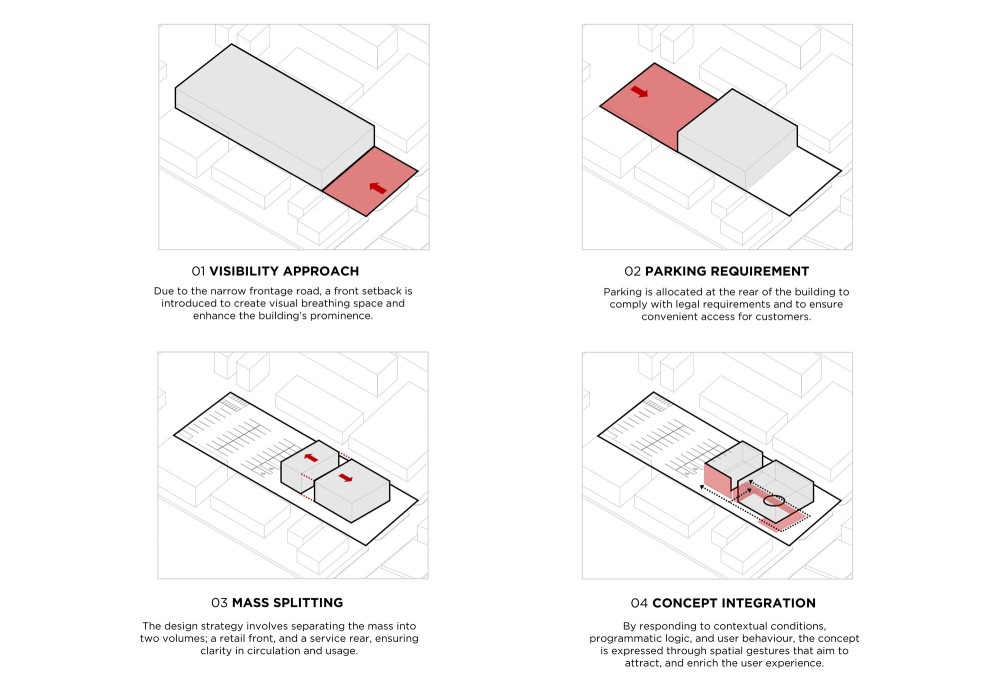 01 VISIBILITY APPROACH

Due to the narrow frontage road, a front setback is introduced to create visual breathing space and enhance the building's prominence.

02 PARKING REQUIREMENT

Parking is allocated at the rear of the building to comply with legal requirements and to ensure convenient access for customers.

03 MASS SPLITTING

The design strategy involves separating the mass into two volumes; a retail front, and a service rear, ensuring clarity in circulation and usage.

04 CONCEPT INTEGRATION

By responding to contextual conditions, programmatic logic, and user behaviour, the concept is expressed through spatial gestures that aim to attract, and enrich the user experience.