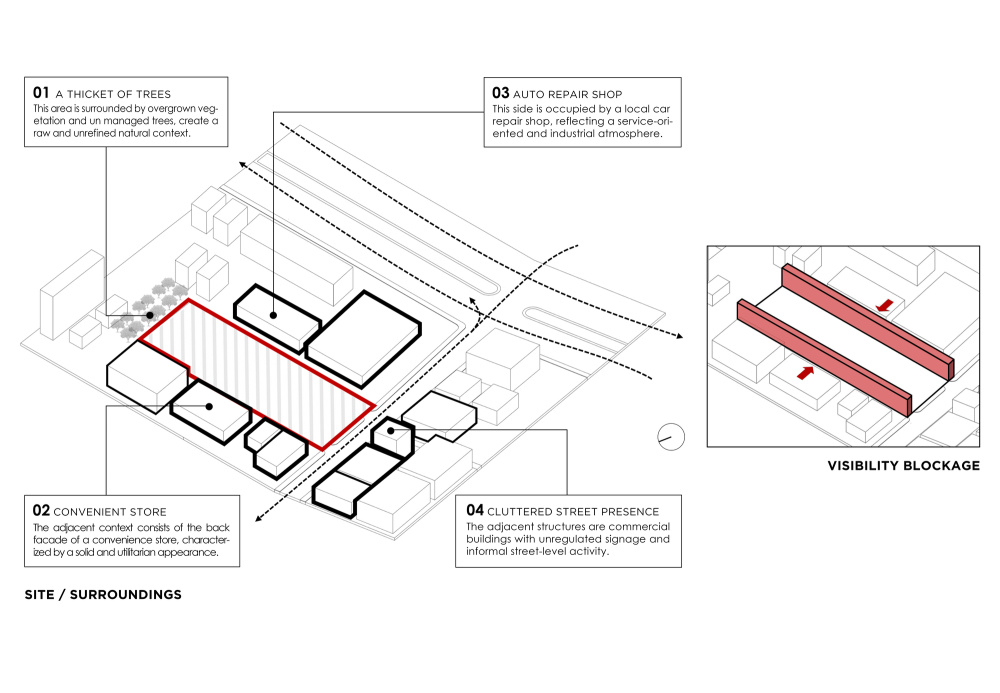 01 A THICKET OF TREES
This area is surrounded by overgrown vegetation and un managed trees, create a raw and unrefined natural context.

03 AUTO REPAIR SHOP
This side is occupied by a local car repair shop, reflecting a service-oriented and industrial atmosphere.

VISIBILITY BLOCKAGE

02 CONVENIENT STORE
The adjacent context consists of the back facade of a convenience store, characterized by a solid and utilitarian appearance.

04 CLUTTERED STREET PRESENCE
The adjacent structures are commercial buildings with unregulated signage and informal street-level activity.

SITE / SURROUNDINGS