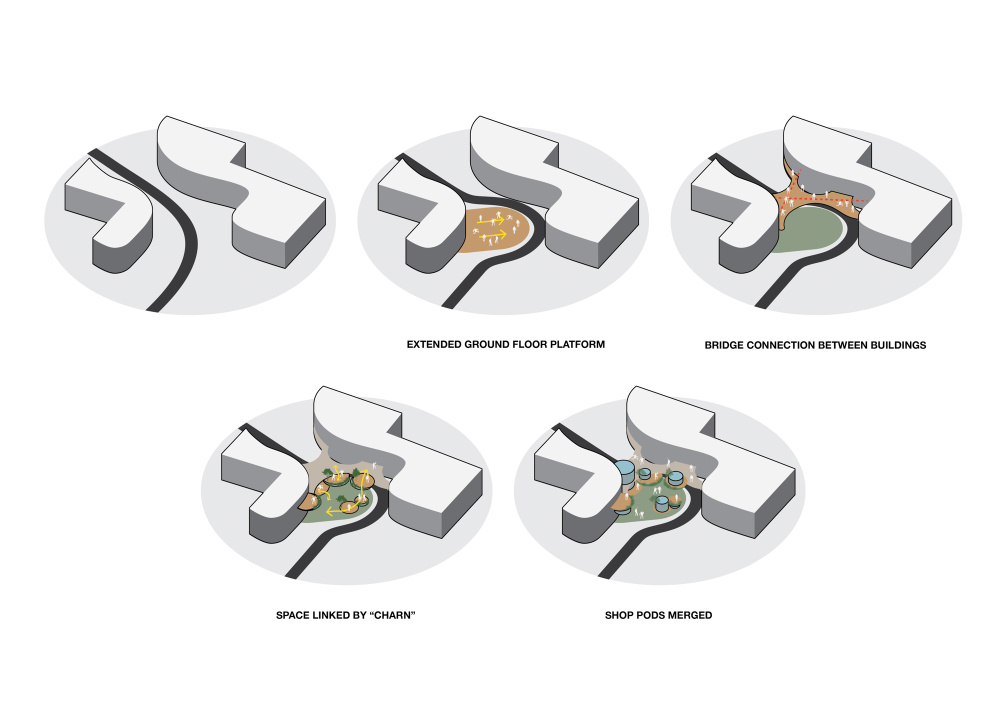 EXTENDED GROUND FLOOR PLATFORM

BRIDGE CONNECTION BETWEEN BUILDINGS

SPACE LINKED BY "CHARN"

SHOP PODS MERGED