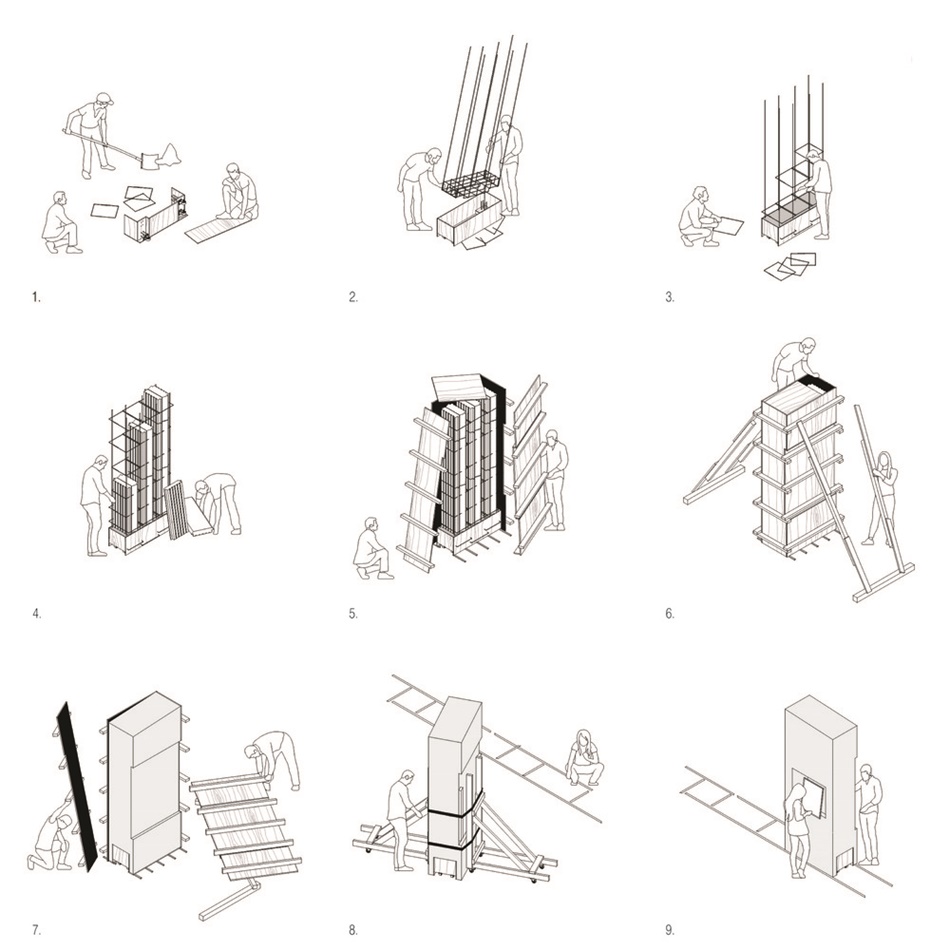 1.

2.

3.

4.

5.

6.

7.

8.

9.