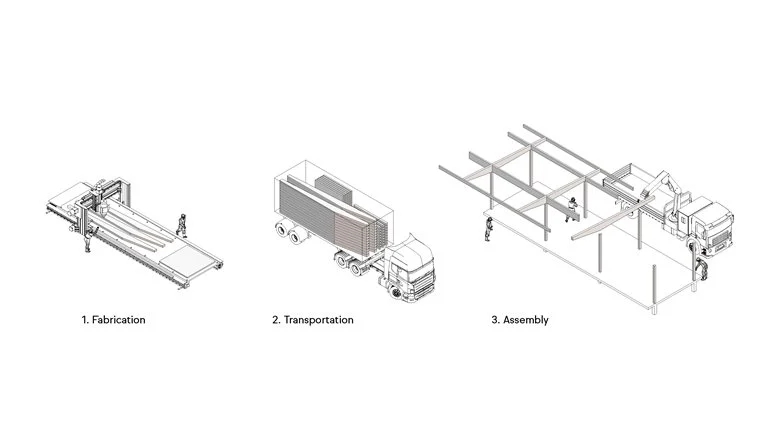 1. Fabrication

2. Transportation

3. Assembly