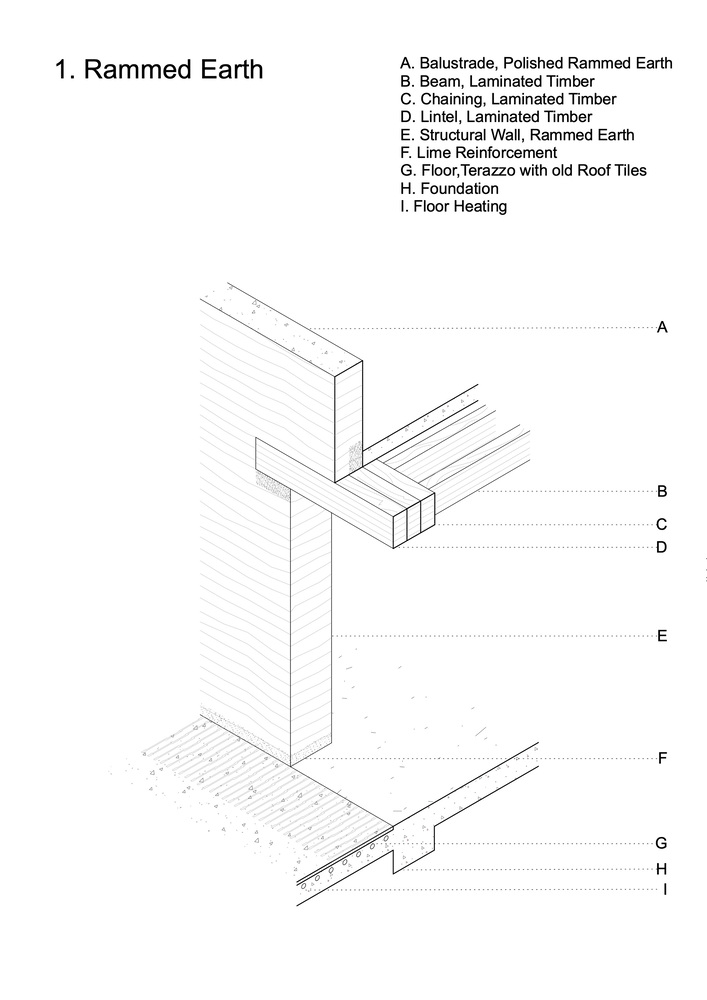 1. Rammed Earth

A. Balustrade, Polished Rammed Earth
B. Beam, Laminated Timber
C. Chaining, Laminated Timber
D. Lintel, Laminated Timber
E. Structural Wall, Rammed Earth
F. Lime Reinforcement
G. Floor,Terazzo with old Roof Tiles
H. Foundation
I. Floor Heating

A
B
C
D
E
F
G
H
I