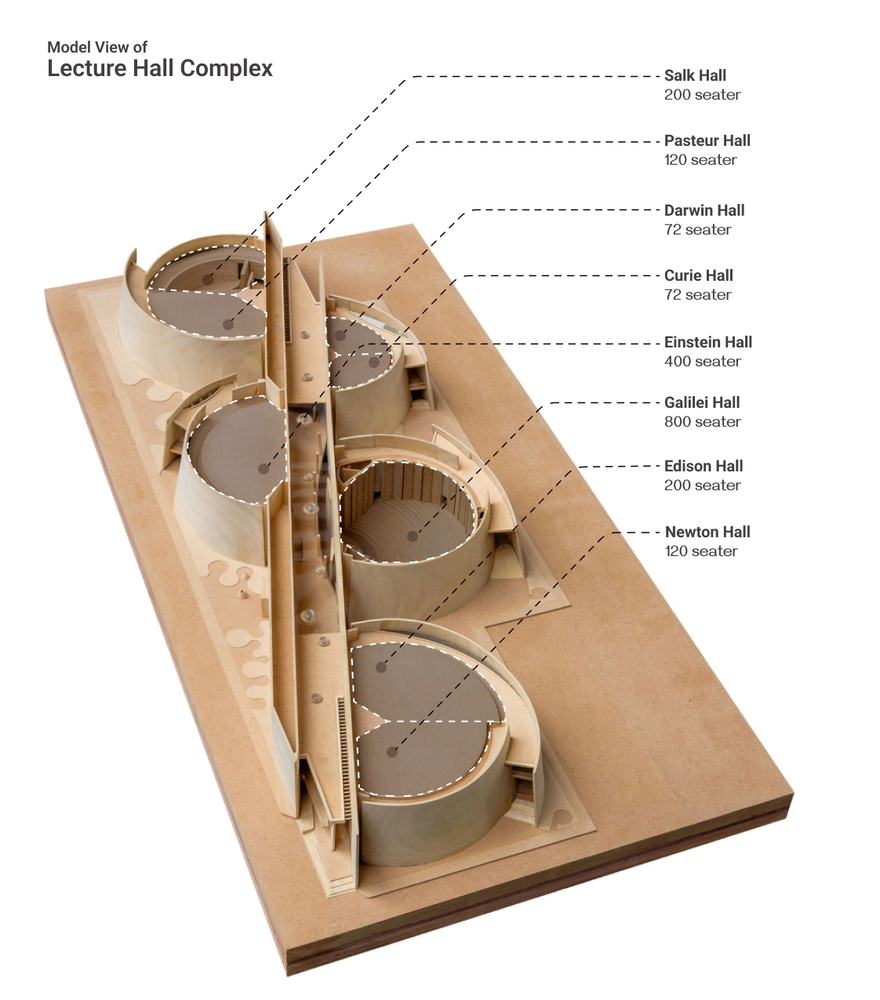 Model View of
Lecture Hall Complex

Salk Hall
200 seater

Pasteur Hall
120 seater

Darwin Hall
72 seater

Curie Hall
72 seater

Einstein Hall
400 seater

Galilei Hall
800 seater

Edison Hall
200 seater

Newton Hall
120 seater