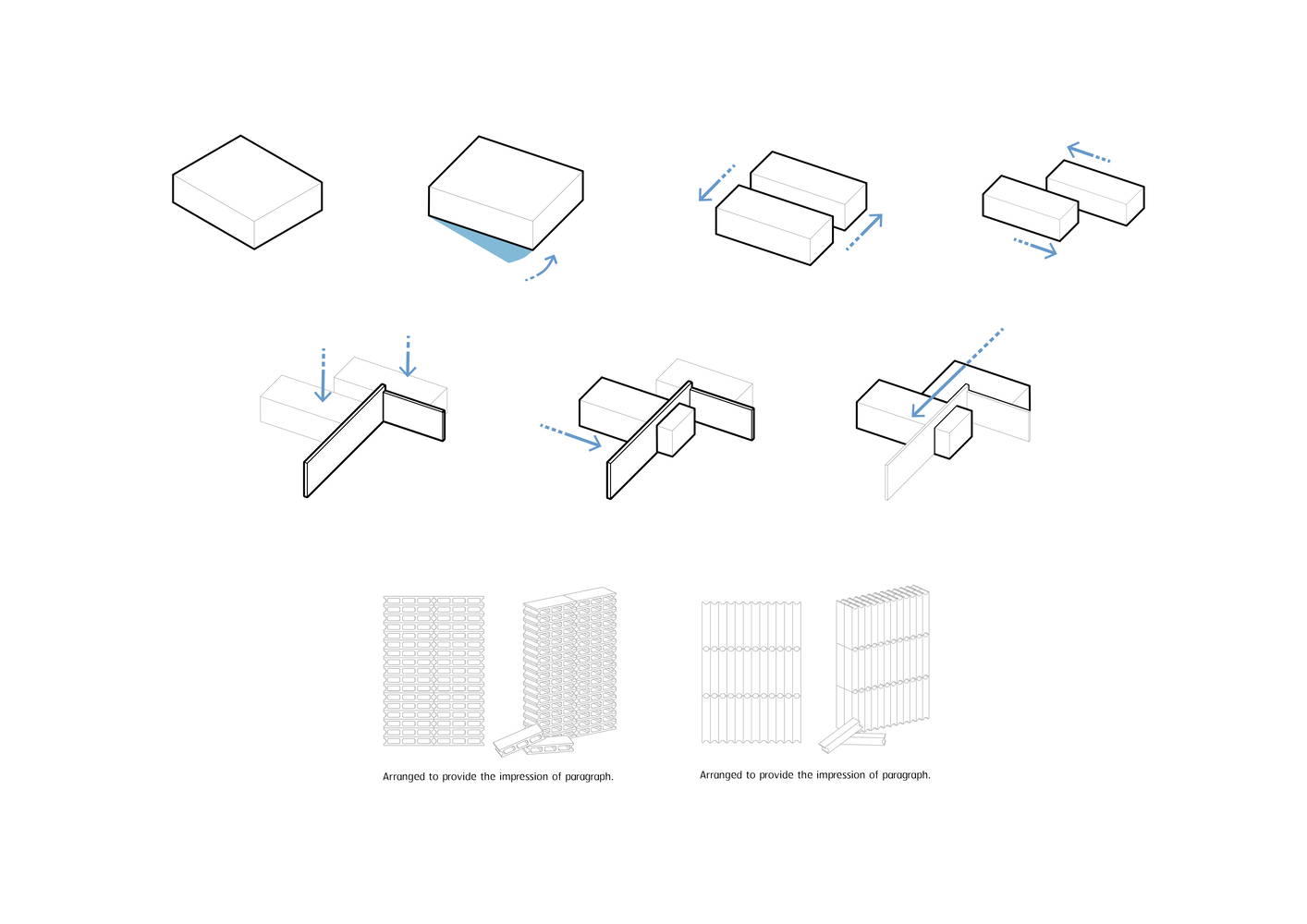 Arranged to provide the impression of paragraph.

Arranged to provide the impression of paragraph.